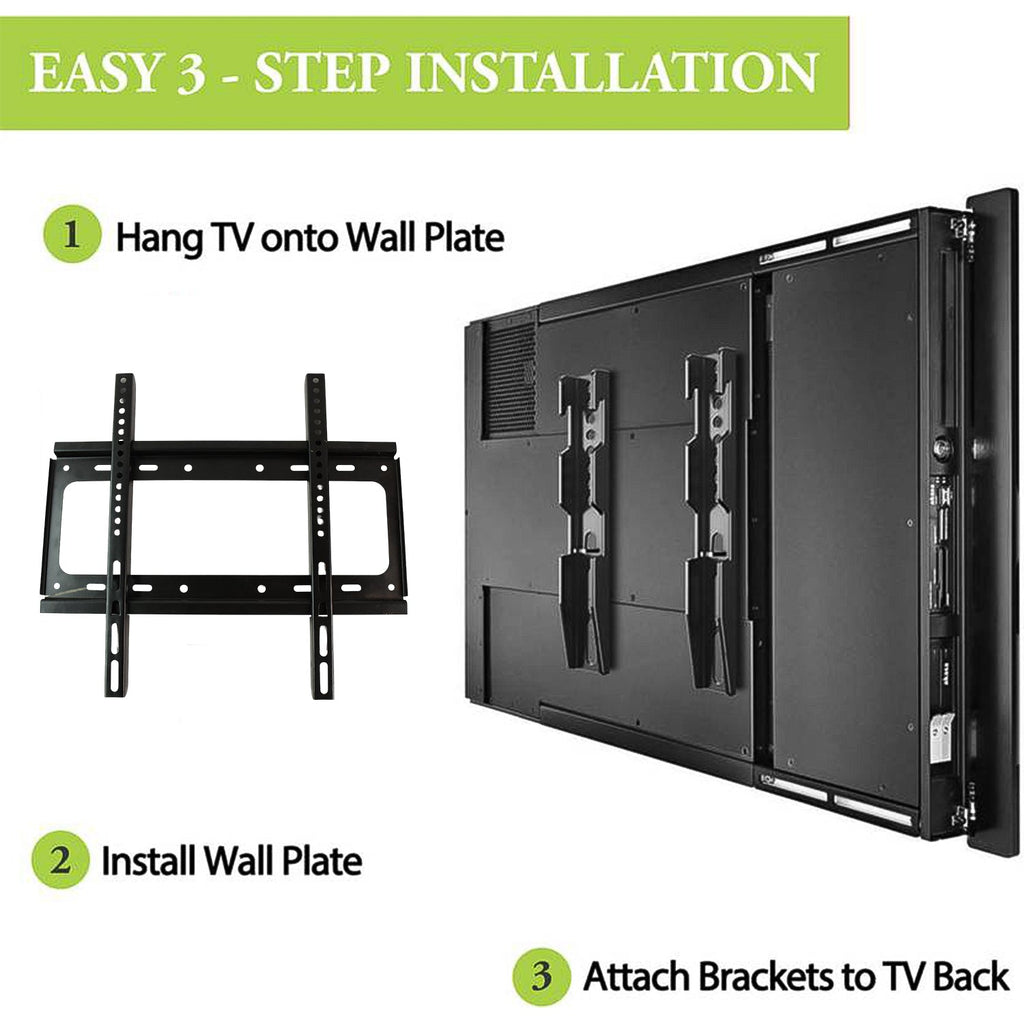 EASY 3 - STEP INSTALLATION

1 Hang TV onto Wall Plate

2 Install Wall Plate

3 Attach Brackets to TV Back