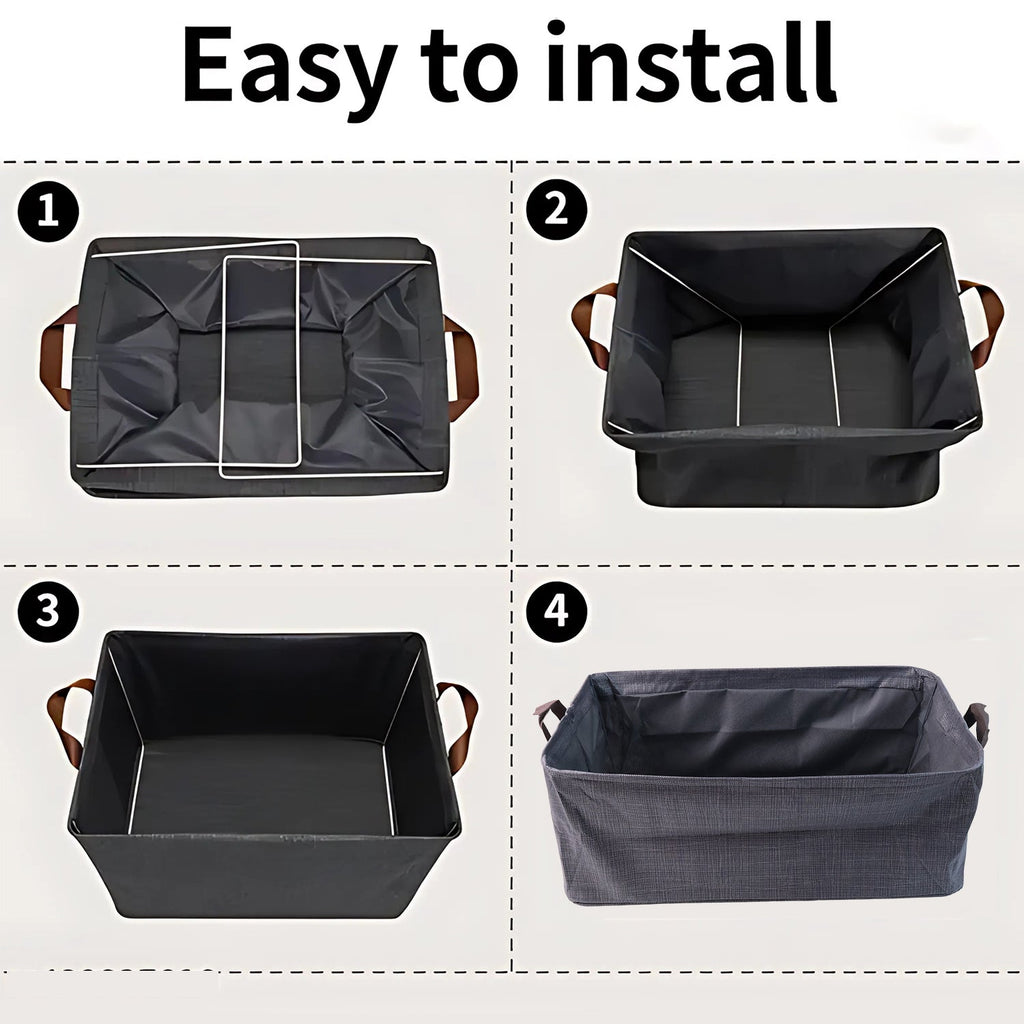 Easy to install

1

2

3

4